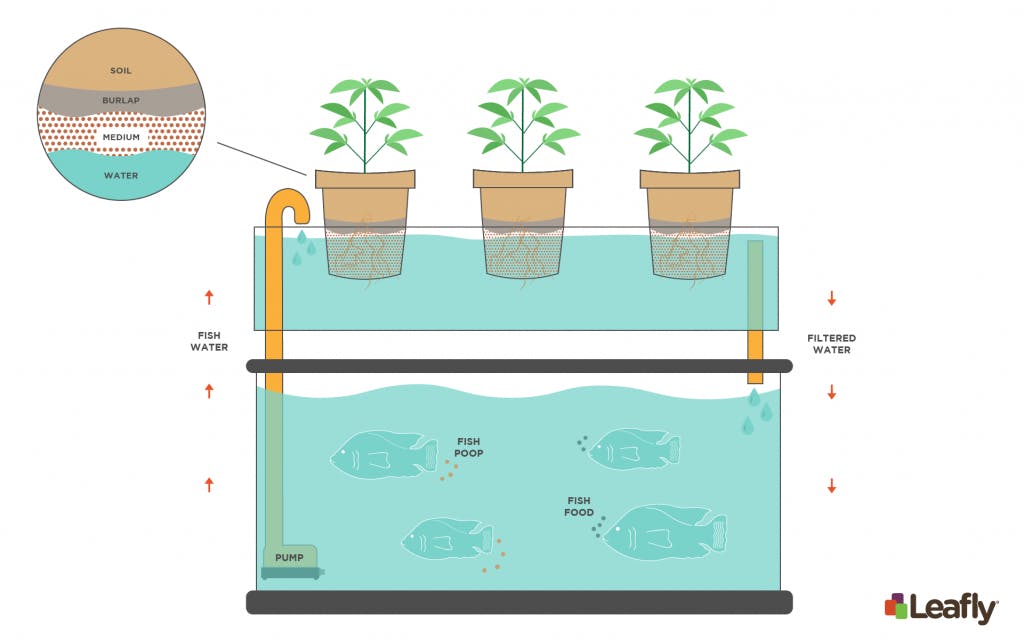 SOIL
BURLAP
MEDIUM
WATER

FISH WATER

FILTERED WATER

FISH POOP

FISH FOOD

PUMP

Leafly