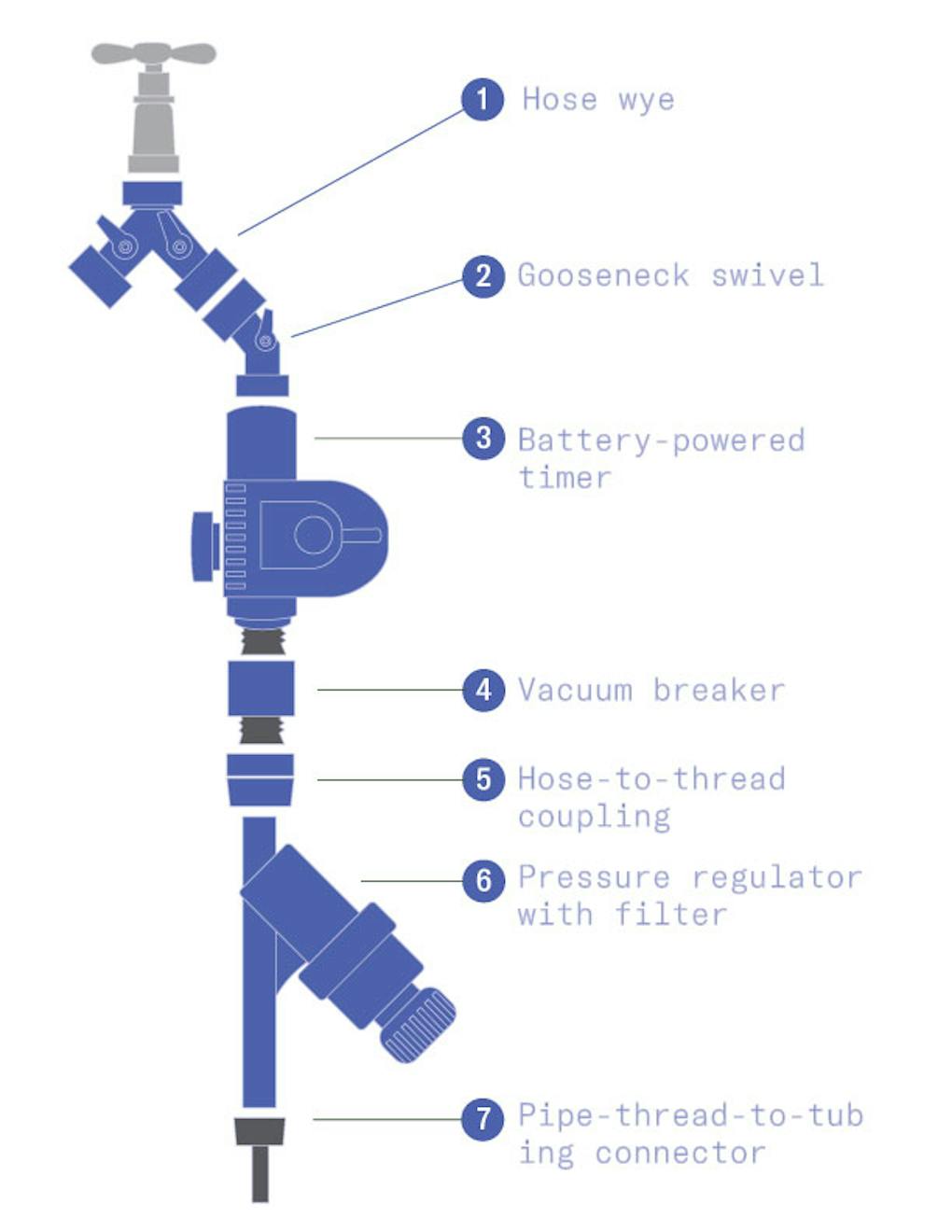 1 Hose wye

2 Gooseneck swivel

3 Battery-powered timer

4 Vacuum breaker

5 Hose-to-thread coupling

6 Pressure regulator with filter

7 Pipe-thread-to-tub ing connector