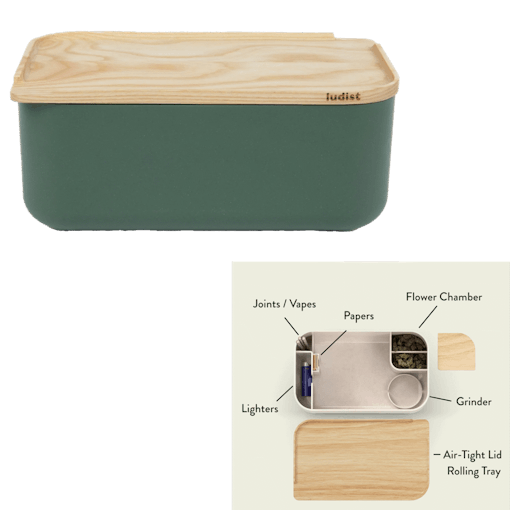 ludist

Joints / Vapes

Papers

Flower Chamber

Lighters

Grinder

Air-Tight Lid
Rolling Tray